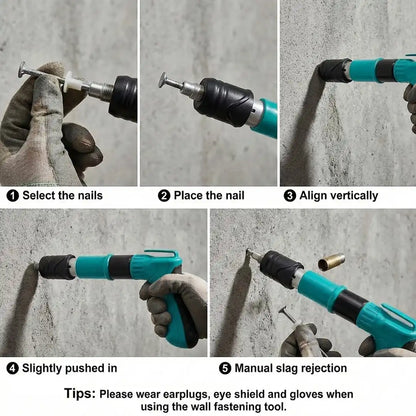 ❶ Select the nails

❷ Place the nail

❸ Align vertically

❹ Slightly pushed in

❺ Manual slag rejection

Tips: Please wear earplugs, eye shield and gloves when using the wall fastening tool.